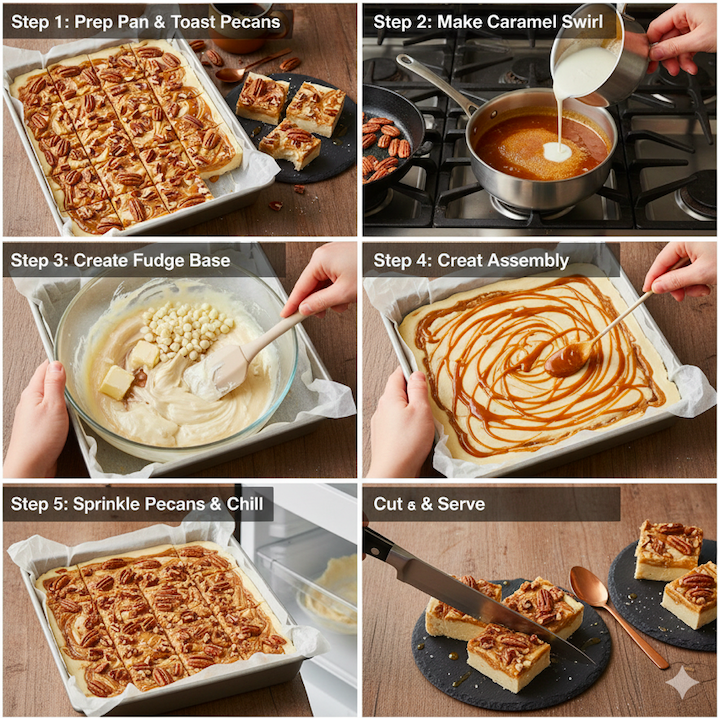 Step 1: Prep Pan & Toast Pecans

Step 2: Make Caramel Swirl

Step 3: Create Fudge Base

Step 4: Creat Assembly

Step 5: Sprinkle Pecans & Chill

Cut & & Serve