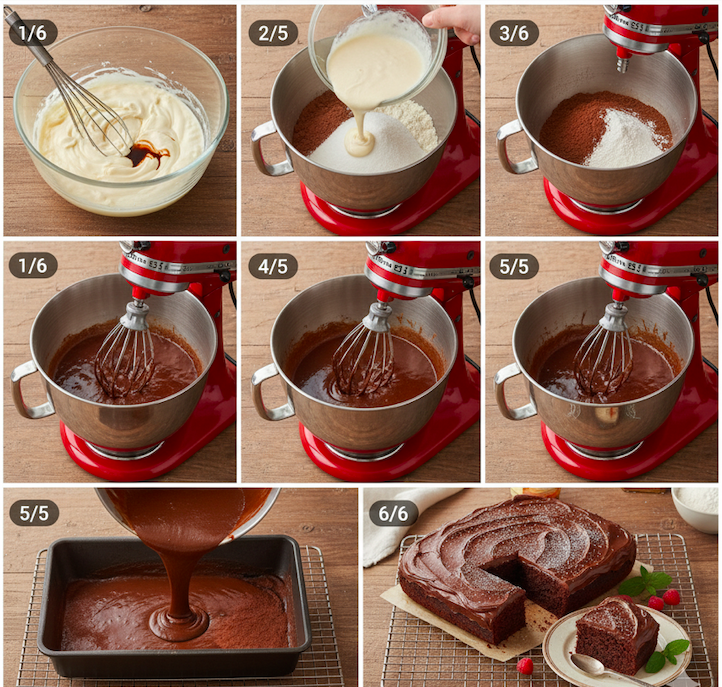 1/6

2/5

3/6

1/6

4/5

5/5

5/5

6/6